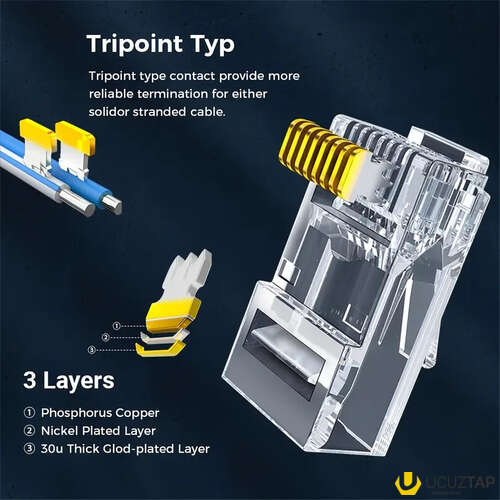 Tripoint Typ

Tripoint type contact provide more reliable termination for either solidor stranded cable.

①
②
③

3 Layers

① Phosphorus Copper
② Nickel Plated Layer
③ 30u Thick Glod-plated Layer

UCUZTAP