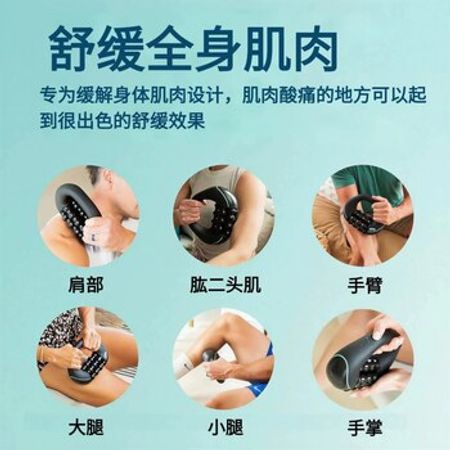 舒缓全身肌肉

专为缓解身体肌肉设计，肌肉酸痛的地方可以起到很出色的舒缓效果

肩部

肱二头肌

手臂

大腿

小腿

手掌